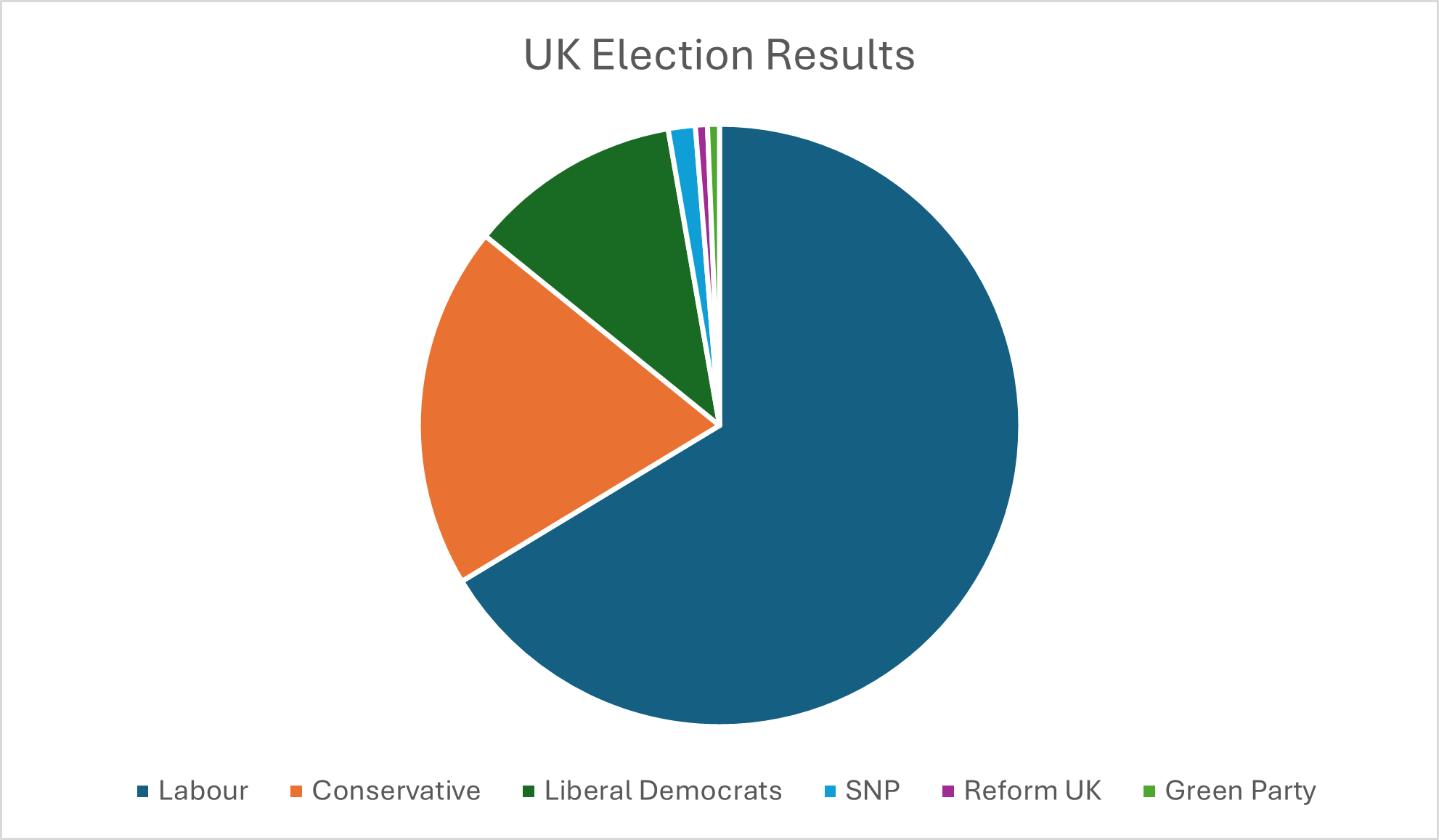 UK Election Results

Labour Conservative Liberal Democrats SNP Reform UK Green Party